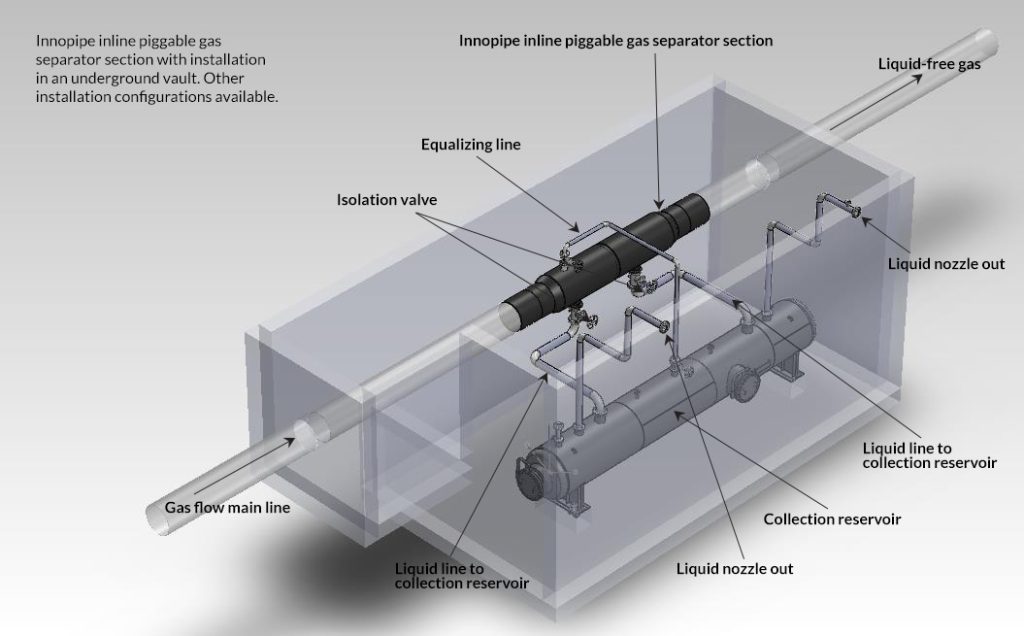 Innopipe inline piggable gas separator section with installation in an underground vault. Other installation configurations available.

Innopipe inline piggable gas separator section

Liquid-free gas

Equalizing line

Isolation valve

Liquid nozzle out

Liquid line to collection reservoir

Gas flow main line

Collection reservoir

Liquid line to collection reservoir

Liquid nozzle out